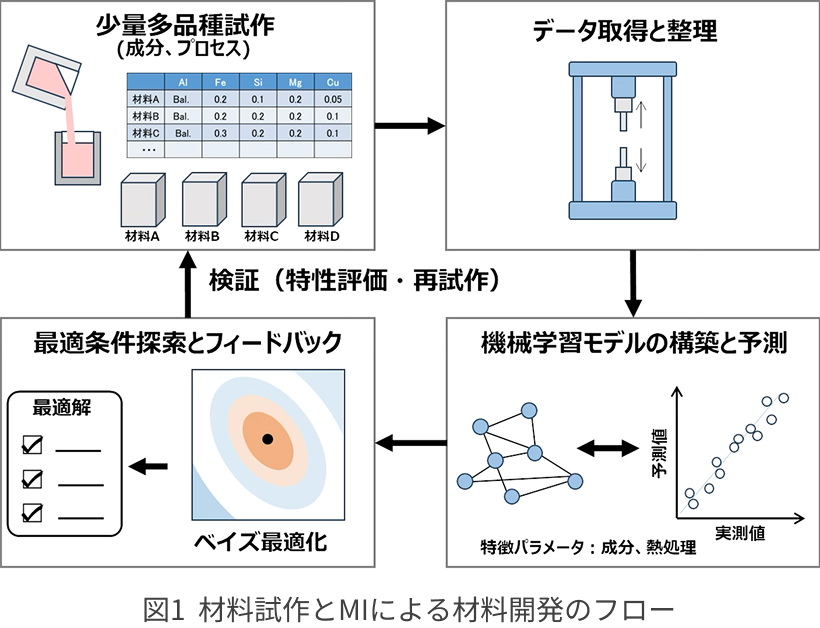 少量多品種試作
(成分、プロセス)

|  | Al | Fe | Si | Mg | Cu |
|---|---|---|---|---|---|
| 材料A | Bal. | 0.2 | 0.1 | 0.2 | 0.05 |
| 材料B | Bal. | 0.2 | 0.2 | 0.2 | 0.1 |
| 材料C | Bal. | 0.3 | 0.2 | 0.2 | 0.1 |
| … |  |  |  |  |  |

材料A 材料B 材料C 材料D

データ取得と整理

検証（特性評価・再試作）

最適条件探索とフィードバック

最適解

ベイズ最適化

機械学習モデルの構築と予測

予測値

実測値

特徴パラメータ：成分、熱処理

図1 材料試作とMIによる材料開発のフロー