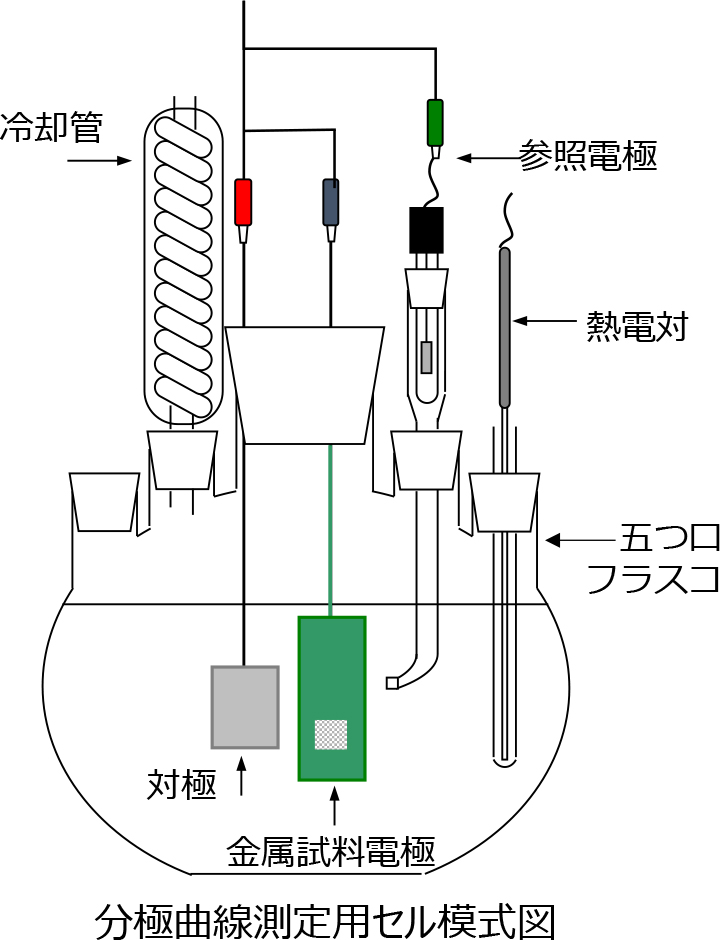 冷却管

参照電極

熱電対

五つ口
フラスコ

対極

金属試料電極

分極曲線測定用セル模式図