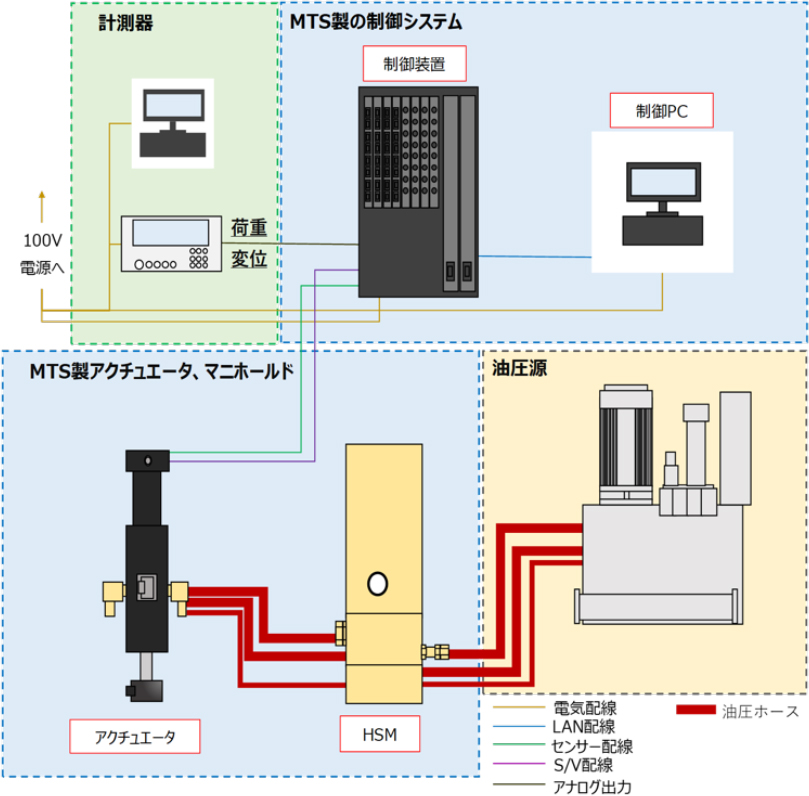 計測器

MTS製の制御システム

制御装置

制御PC

100V
電源へ

荷重
変位

MTS製アクチュエータ、マニホールド

油圧源

アクチュエータ

HSM

電気配線
LAN配線
センサー配線
S/V配線
アナログ出力

油圧ホース